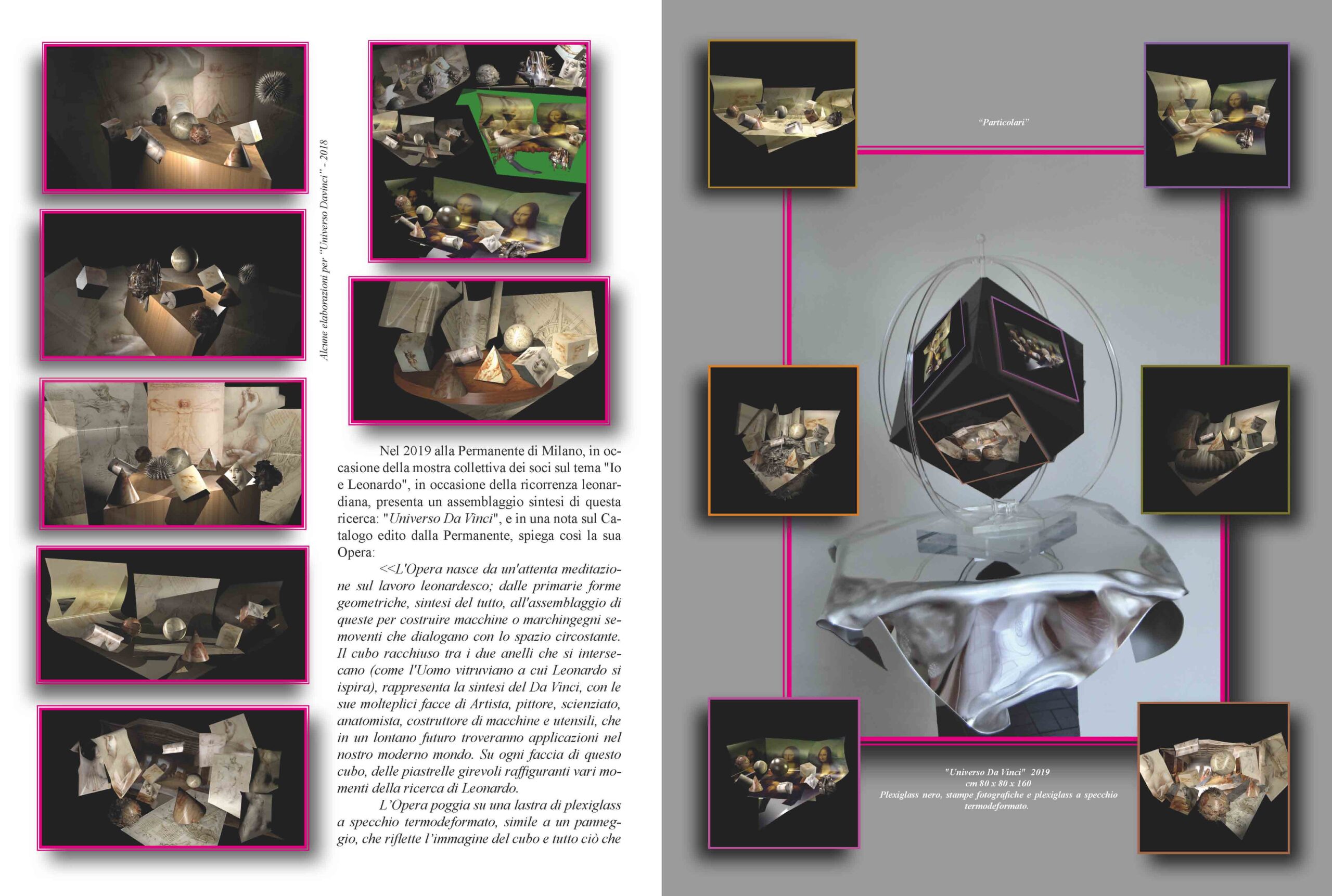 Alcune elaborazioni per "Universo Davinci" - 2018

Nel 2019 alla Permanente di Milano, in occasione della mostra collettiva dei soci sul tema "Io e Leonardo", in occasione della ricorrenza leonardiana, presenta un assemblaggio sintesi di questa ricerca: "Universo Da Vinci", e in una nota sul Catalogo edito dalla Permanente, spiega così la sua Opera:

<<L'Opera nasce da un'attenta meditazione sul lavoro leonardesco; dalle primarie forme geometriche, sintesi del tutto, all'assemblaggio di queste per costruire macchine o marchingegni semoventi che dialogano con lo spazio circostante. Il cubo racchiuso tra i due anelli che si intersecano (come l'Uomo vitruviano a cui Leonardo si ispira), rappresenta la sintesi del Da Vinci, con le sue molteplici facce di Artista, pittore, scienziato, anatomista, costruttore di macchine e utensili, che in un lontano futuro troveranno applicazioni nel nostro moderno mondo. Su ogni faccia di questo cubo, delle piastrelle girevoli raffiguranti vari momenti della ricerca di Leonardo.

L'Opera poggia su una lastra di plexiglass a specchio termodeformato, simile a un panneggio, che riflette l'immagine del cubo e tutto ciò che

"Particolari"

"Universo Da Vinci" 2019
cm 80 x 80 x 160
Plexiglass nero, stampe fotografiche e plexiglass a specchio termodeformato.